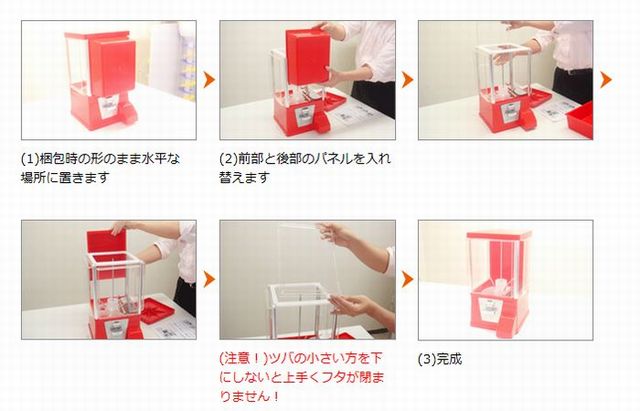 (1)梱包時の形のまま水平な場所に置きます

(2)前部と後部のパネルを入れ替えます

(注意！)ツバの小さい方を下にしないと上手くフタが閉まりません！

(3)完成